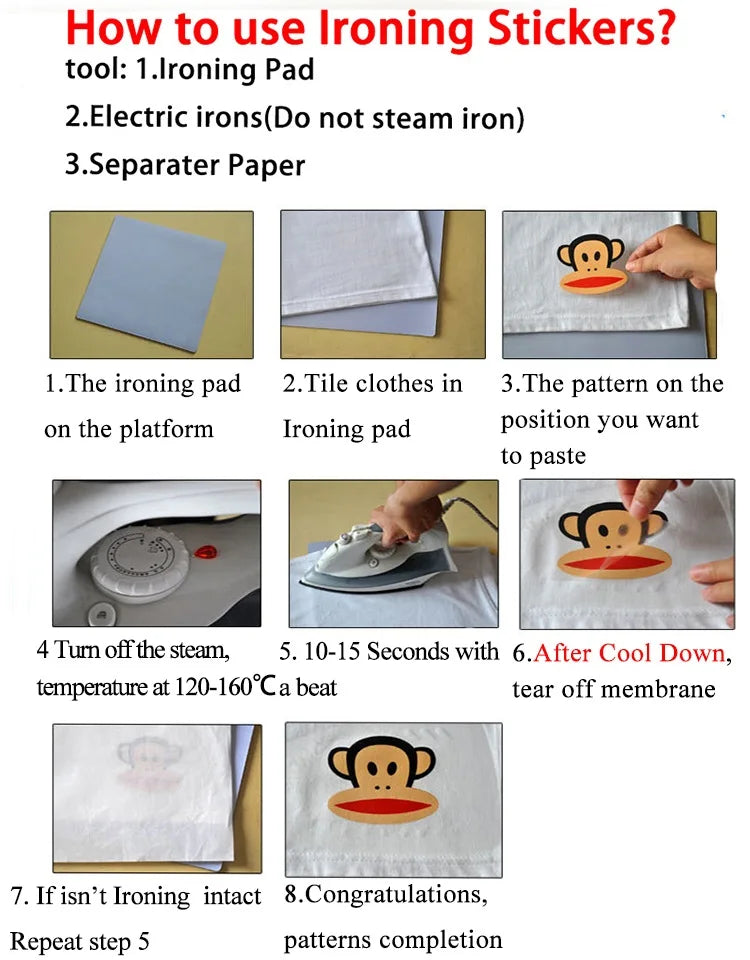 How to use Ironing Stickers?
tool: 1.Ironing Pad
2.Electric irons(Do not steam iron)
3.Separater Paper

1.The ironing pad on the platform

2.Tile clothes in Ironing pad

3.The pattern on the position you want to paste

4 Turn off the steam, temperature at 120-160℃

5. 10-15 Seconds with a beat

6.After Cool Down, tear off membrane

7. If isn't Ironing intact Repeat step 5

8.Congratulations, patterns completion